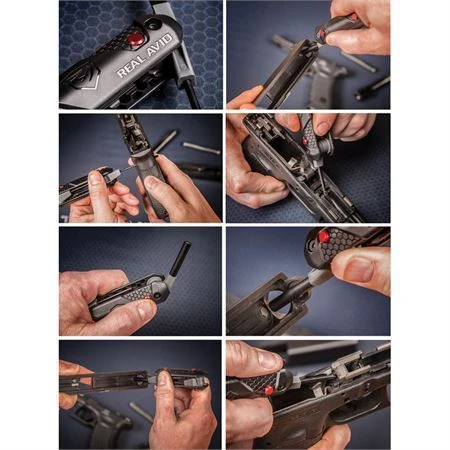 REAL AVID